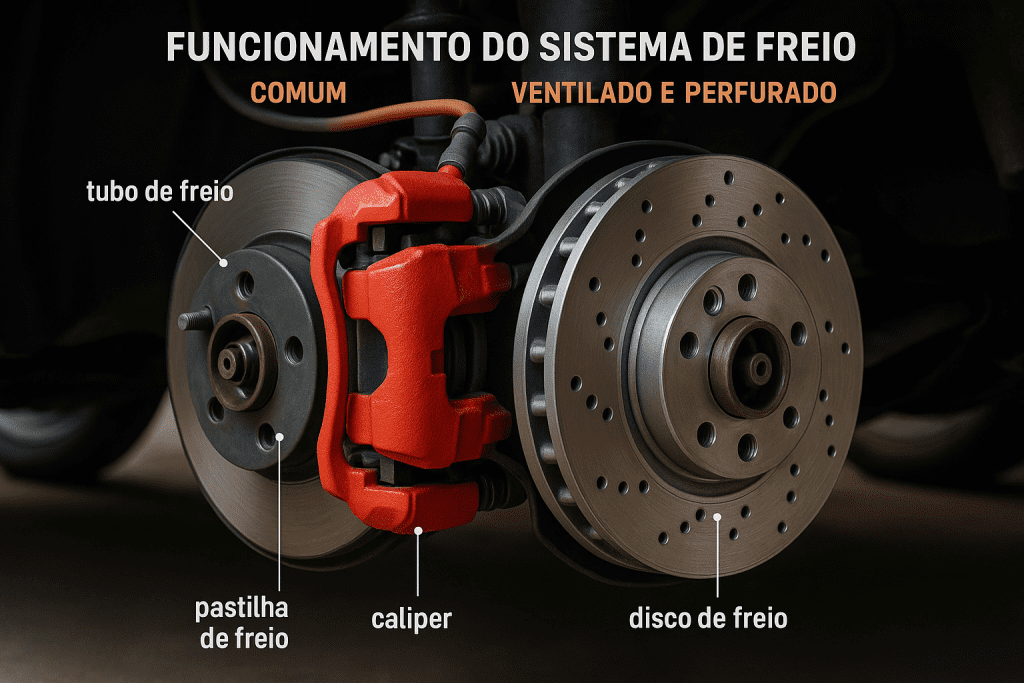 FUNCIONAMENTO DO SISTEMA DE FREIO

COMUM

VENTILADO E PERFURADO

tubo de freio

pastilha de freio

caliper

disco de freio